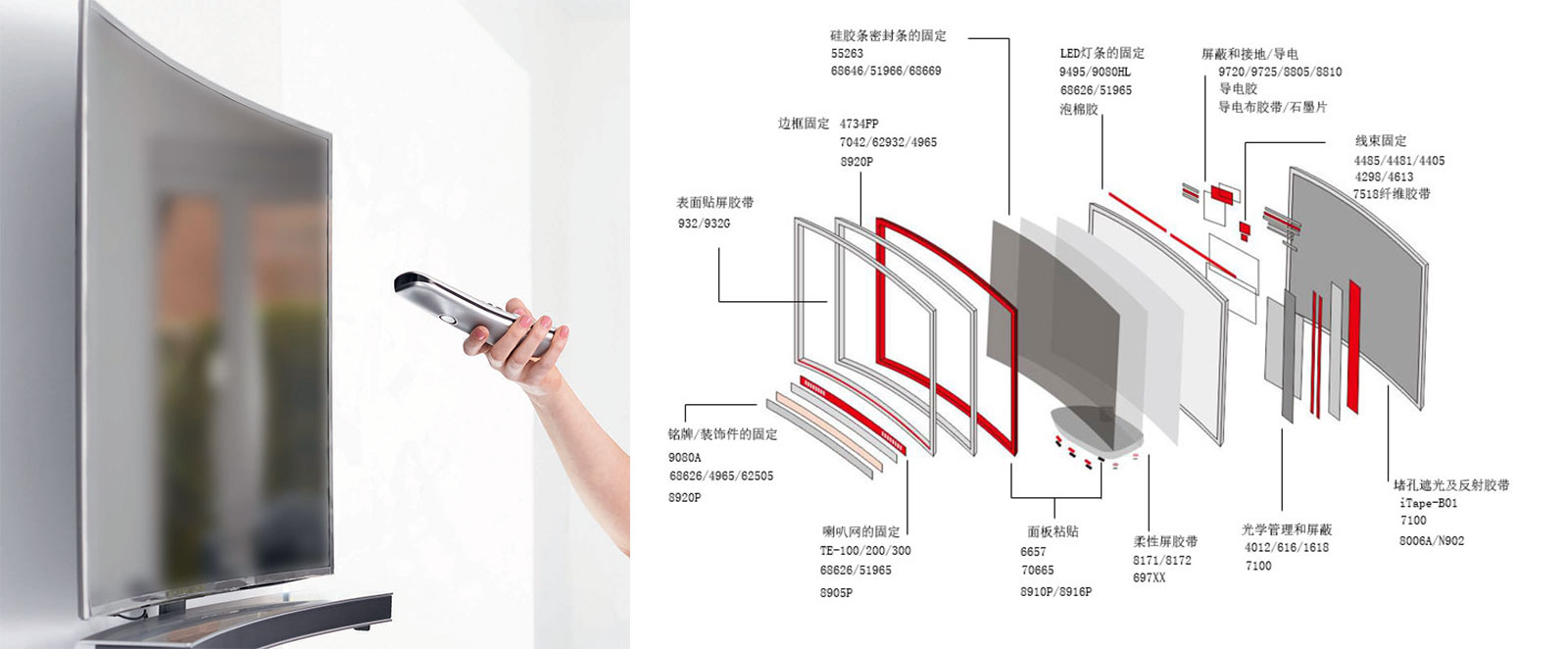 硅胶条密封条的固定
55263
68646/51966/68669

LED灯条的固定
9495/9080HL
68626/51965
泡棉胶

屏蔽和接地/导电
9720/9725/8805/8810
导电胶
导电布胶带/石墨片

边框固定 4734PP
7042/62932/4965
8920P

线束固定
4485/4481/4405
4298/4613
7518纤维胶带

表面贴屏胶带
932/932G

铭牌/装饰件的固定
9080A
68626/4965/62505
8920P

喇叭网的固定
TE-100/200/300
68626/51965
8905P

面板粘贴
6657
70665
8910P/8916P

柔性屏胶带
8171/8172
697XX

光学管理和屏蔽
4012/616/1618
7100

堵孔遮光及反射胶带
iTape-B01
7100
8006A/N902